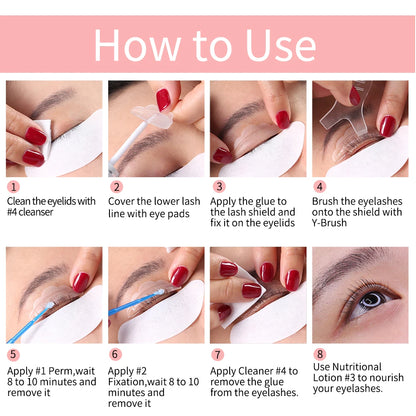 How to Use

1
Clean the eyelids with #4 cleanser

2
Cover the lower lash line with eye pads

3
Apply the glue to the lash shield and fix it on the eyelids

4
Brush the eyelashes onto the shield with Y-Brush

5
Apply #1 Perm,wait 8 to 10 minutes and remove it

6
Apply #2 Fixation,wait 8 to 10 minutes and remove it

7
Apply Cleaner #4 to remove the glue from the eyelashes.

8
Use Nutritional Lotion #3 to nourish your eyelashes.