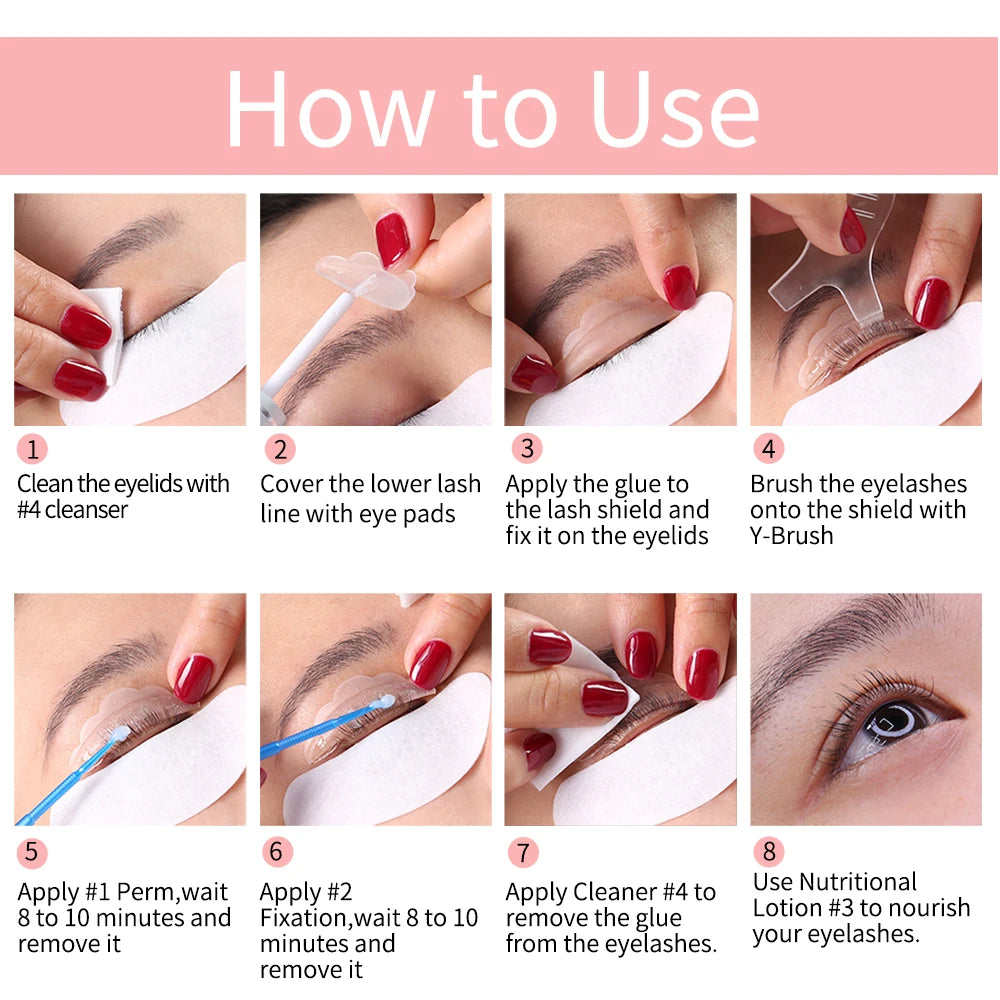 How to Use

1
Clean the eyelids with #4 cleanser

2
Cover the lower lash line with eye pads

3
Apply the glue to the lash shield and fix it on the eyelids

4
Brush the eyelashes onto the shield with Y-Brush

5
Apply #1 Perm,wait 8 to 10 minutes and remove it

6
Apply #2 Fixation,wait 8 to 10 minutes and remove it

7
Apply Cleaner #4 to remove the glue from the eyelashes.

8
Use Nutritional Lotion #3 to nourish your eyelashes.