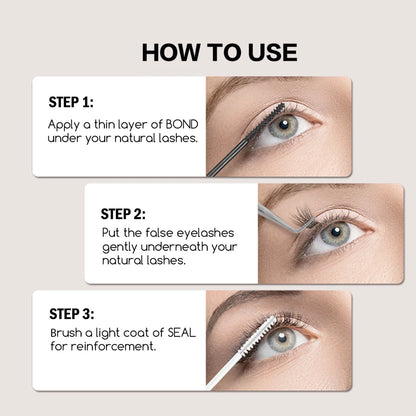 HOW TO USE

STEP 1:
Apply a thin layer of BOND under your natural lashes.

STEP 2:
Put the false eyelashes gently underneath your natural lashes.

STEP 3:
Brush a light coat of SEAL for reinforcement.