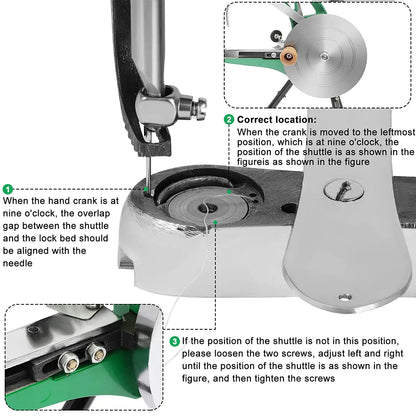 2 Correct location:
When the crank is moved to the leftmost position, which is at nine o'clock, the position of the shuttle is as shown in the figureis as shown in the figure

1
When the hand crank is at nine o'clock, the overlap gap between the shuttle and the lock bed should be aligned with the needle

3 If the position of the shuttle is not in this position, please loosen the two screws, adjust left and right until the position of the shuttle is as shown in the figure, and then tighten the screws