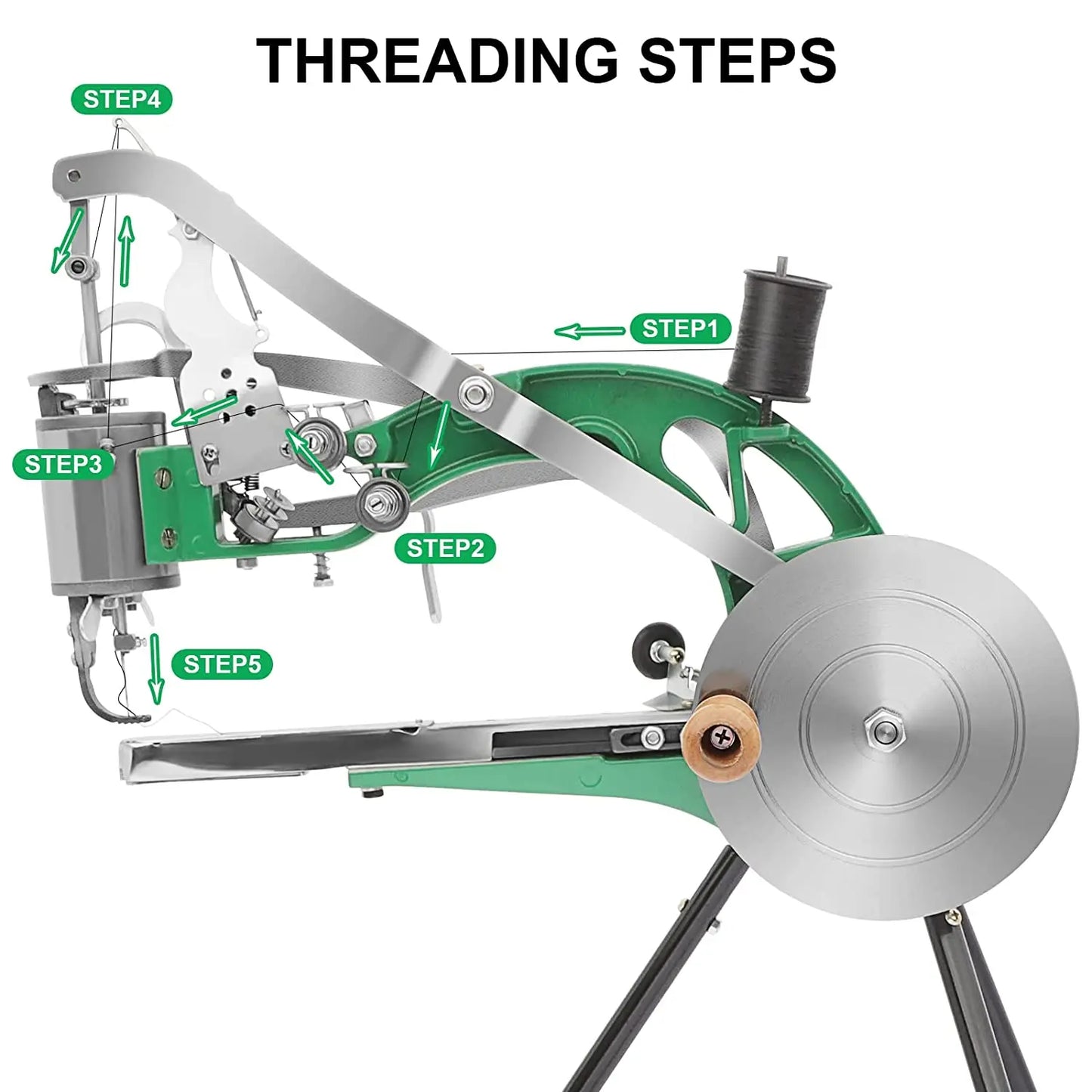 THREADING STEPS

STEP4

STEP1

STEP3

STEP2

STEP5