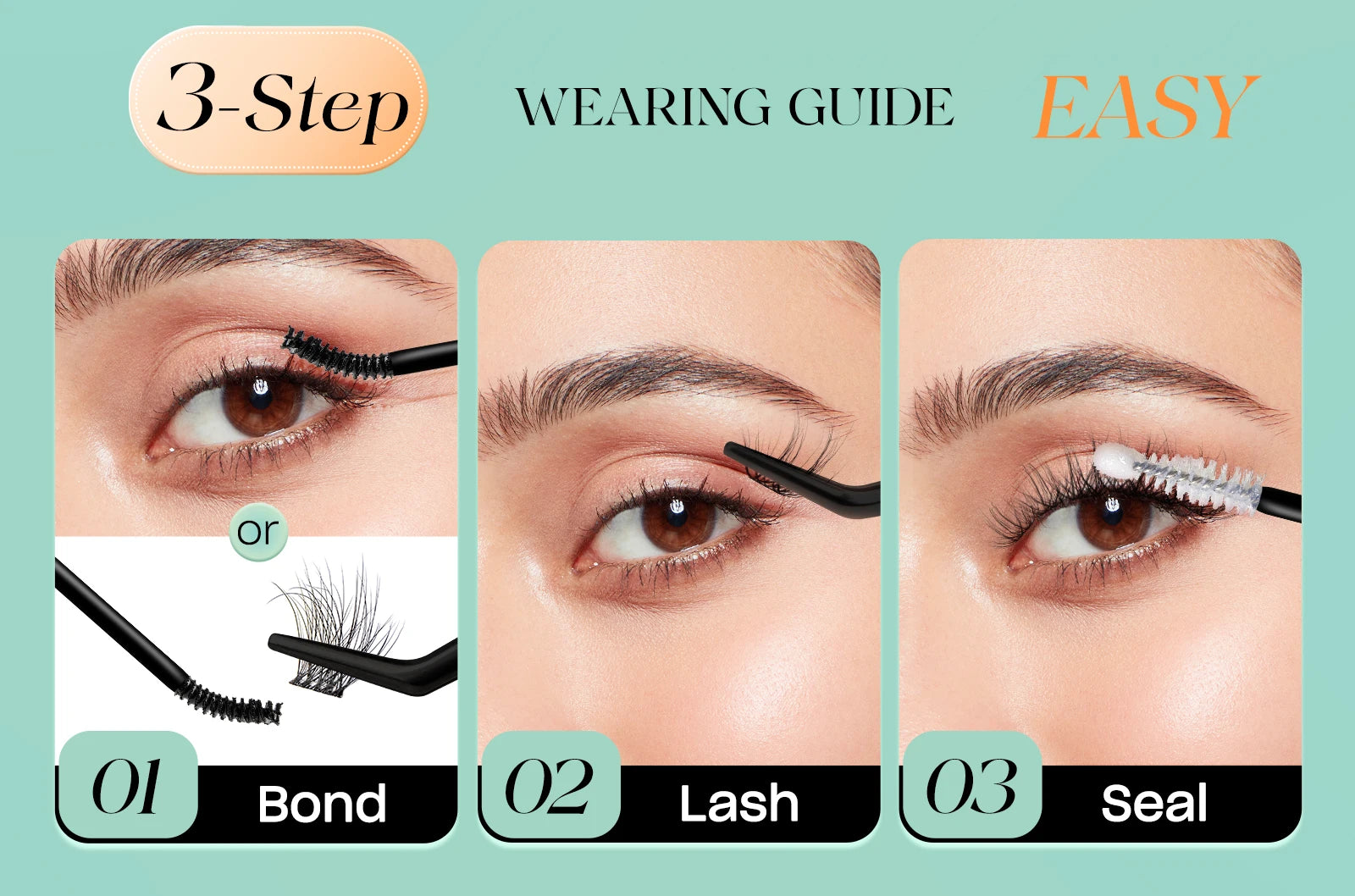 3-Step WEARING GUIDE EASY

or

01 Bond

02 Lash

03 Seal