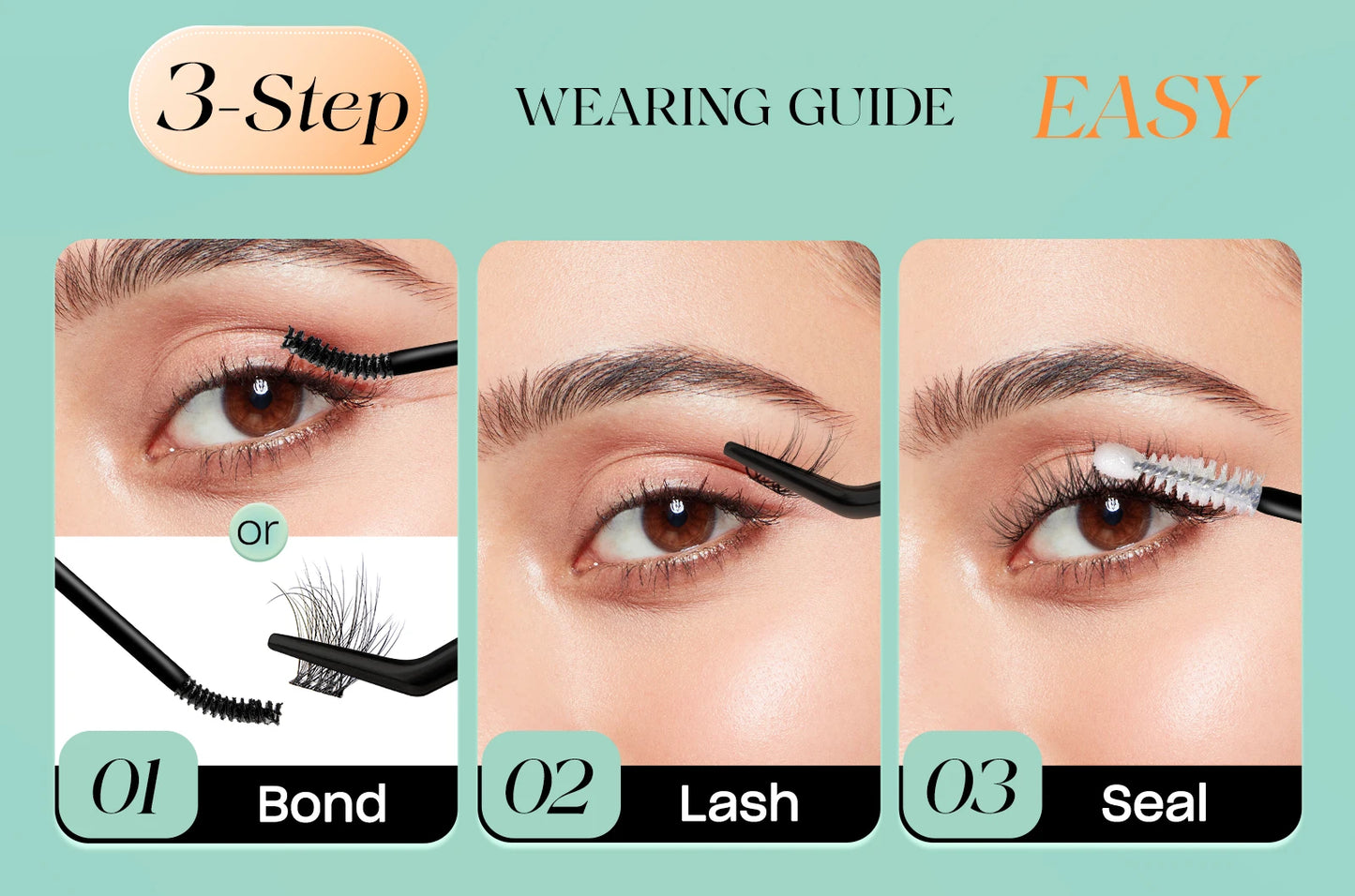 3-Step WEARING GUIDE EASY

or

01 Bond

02 Lash

03 Seal