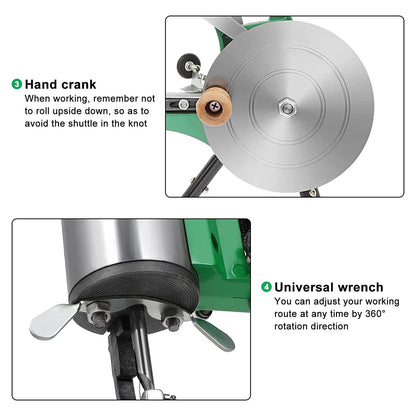 3 Hand crank
When working, remember not to roll upside down, so as to avoid the shuttle in the knot

4 Universal wrench
You can adjust your working route at any time by 360° rotation direction